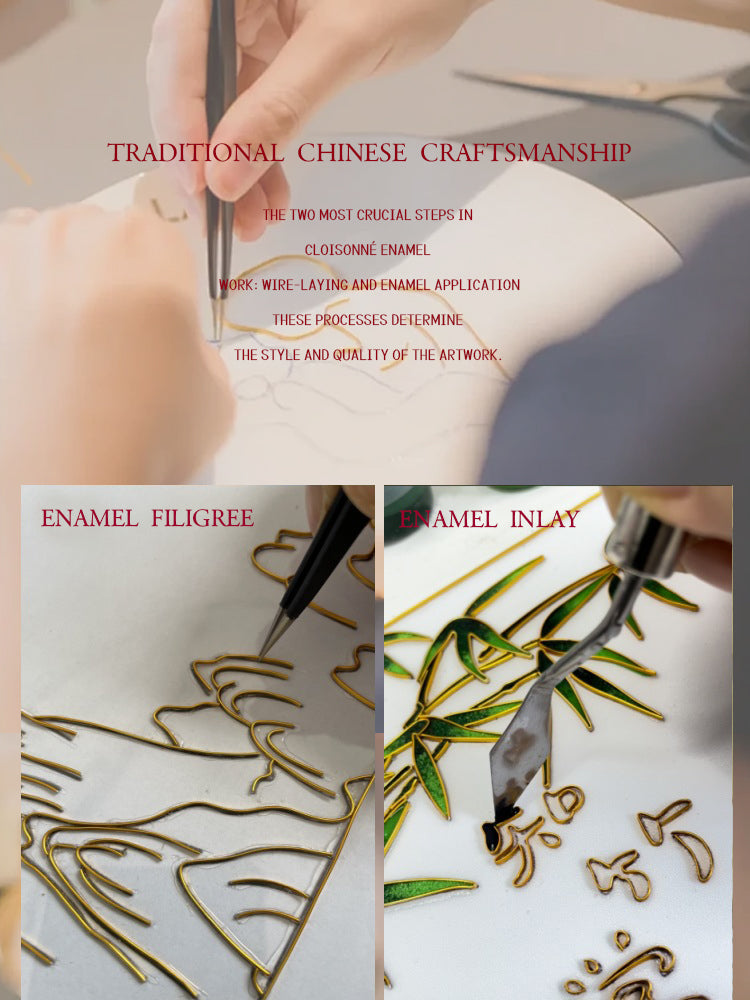 TRADITIONAL CHINESE CRAFTSMANSHIP

THE TWO MOST CRUCIAL STEPS IN CLOISONNÉ ENAMEL WORK: WIRE-LAYING AND ENAMEL APPLICATION THESE PROCESSES DETERMINE THE STYLE AND QUALITY OF THE ARTWORK.

ENAMEL FILIGREE

ENAMEL INLAY